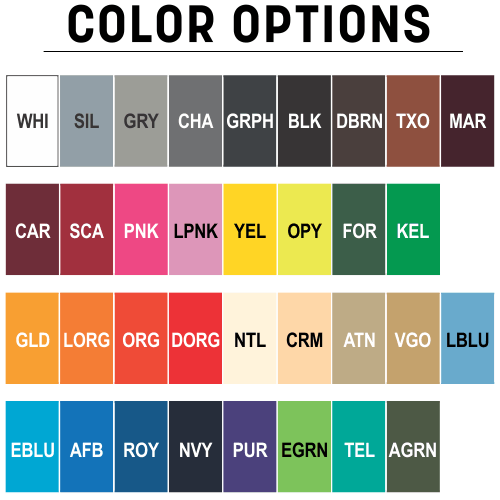 COLOR OPTIONS

WHI SIL GRY CHA GRPH BLK DBRN TXO MAR

CAR SCA PNK LPNK YEL OPY FOR KEL

GLD LORG ORG DORG NTL CRM ATN VGO LBLU

EBLU AFB ROY NVY PUR EGRN TEL AGRN