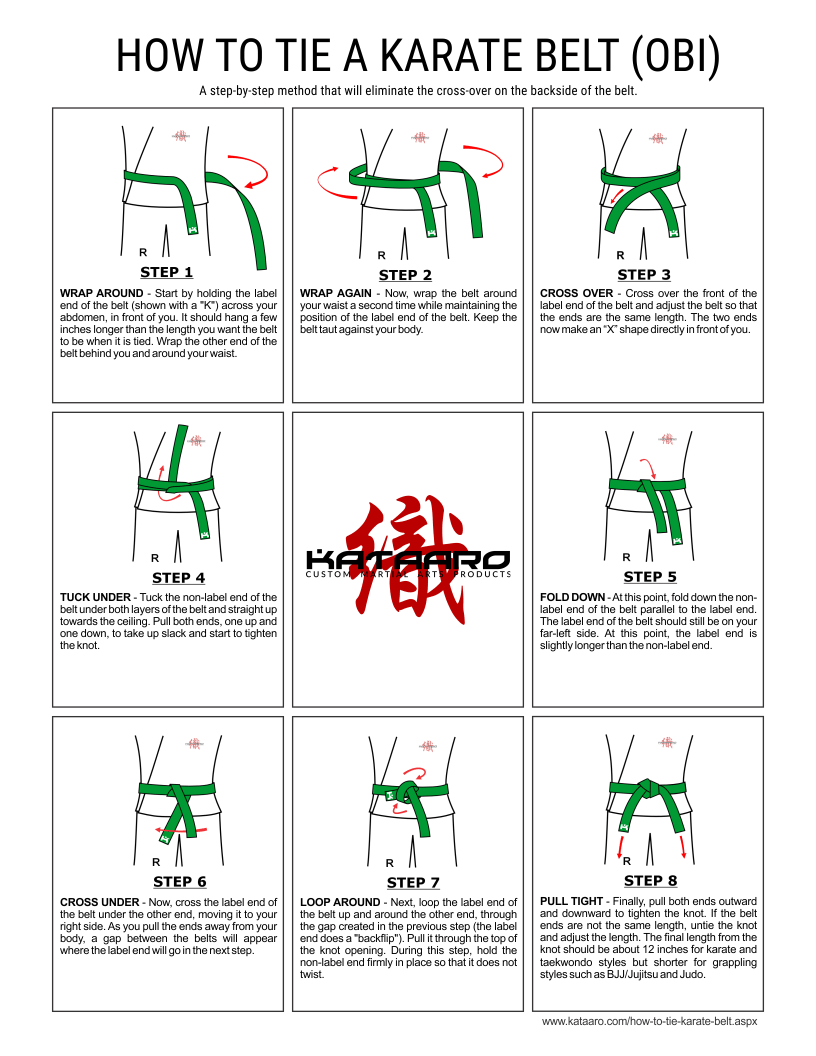 HOW TO TIE A KARATE BELT (OBI)

A step-by-step method that will eliminate the cross-over on the backside of the belt.

R

STEP 1

WRAP AROUND - Start by holding the label end of the belt (shown with a "K") across your abdomen, in front of you. It should hang a few inches longer than the length you want the belt to be when it is tied. Wrap the other end of the belt behind you and around your waist.

R

STEP 2

WRAP AGAIN - Now, wrap the belt around your waist a second time while maintaining the position of the label end of the belt. Keep the belt taut against your body.

R

STEP 3

CROSS OVER - Cross over the front of the label end of the belt and adjust the belt so that the ends are the same length. The two ends now make an "X" shape directly in front of you.

R

STEP 4

TUCK UNDER - Tuck the non-label end of the belt under both layers of the belt and straight up towards the ceiling. Pull both ends, one up and one down, to take up slack and start to tighten the knot.

KATAARO
CUSTOM MARTIAL ARTS PRODUCTS

R

STEP 5

FOLD DOWN - At this point, fold down the non-label end of the belt parallel to the label end. The label end of the belt should still be on your far-left side. At this point, the label end is slightly longer than the non-label end.

R

STEP 6

CROSS UNDER - Now, cross the label end of the belt under the other end, moving it to your right side. As you pull the ends away from your body, a gap between the belts will appear where the label end will go in the next step.

R

STEP 7

LOOP AROUND - Next, loop the label end of the belt up and around the other end, through the gap created in the previous step (the label end does a "backflip"). Pull it through the top of the knot opening. During this step, hold the non-label end firmly in place so that it does not twist.

R

STEP 8

PULL TIGHT - Finally, pull both ends outward and downward to tighten the knot. If the belt ends are not the same length, untie the knot and adjust the length. The final length from the knot should be about 12 inches for karate and taekwondo styles but shorter for grappling styles such as BJJ/Jujitsu and Judo.

www.kataaro.com/how-to-tie-karate-belt.aspx