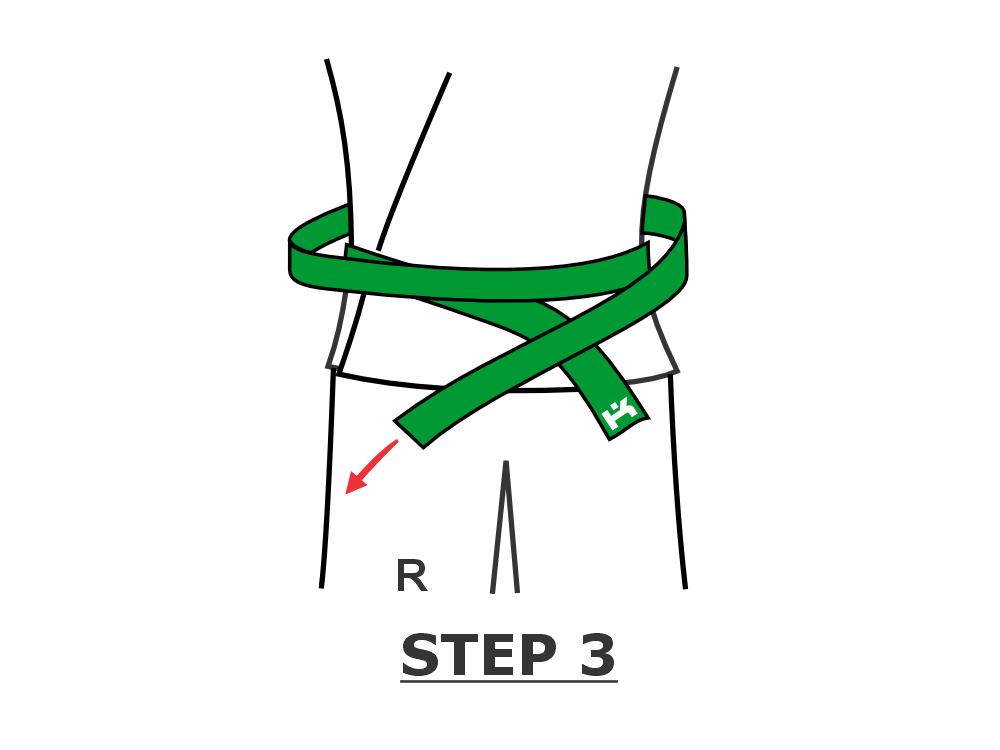 R

STEP 3