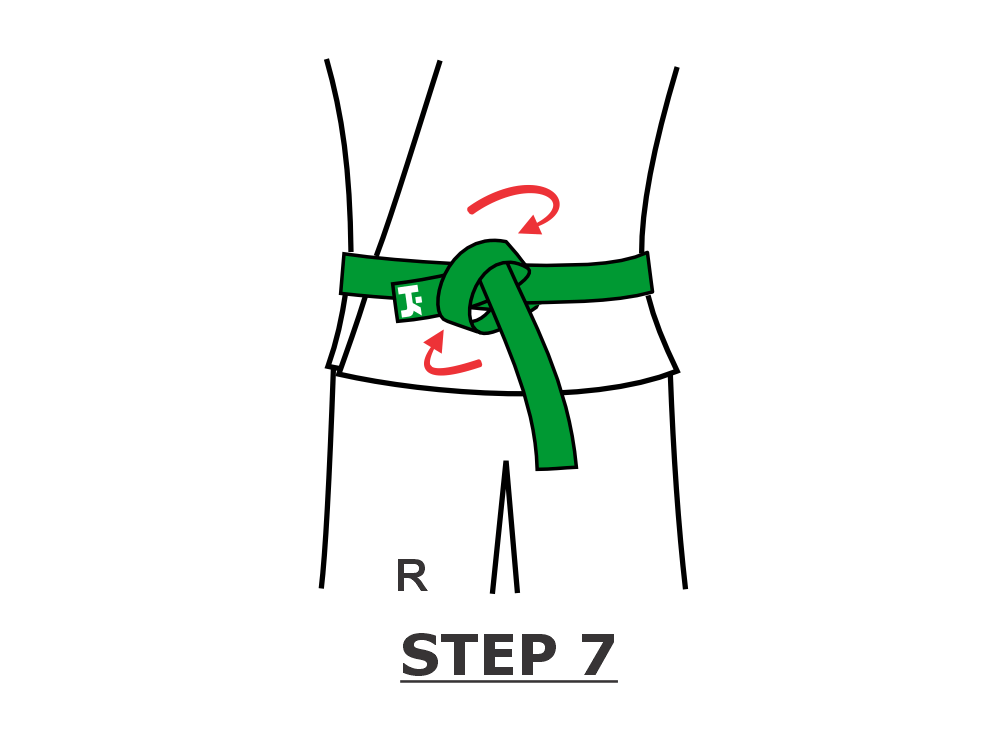 R

STEP 7